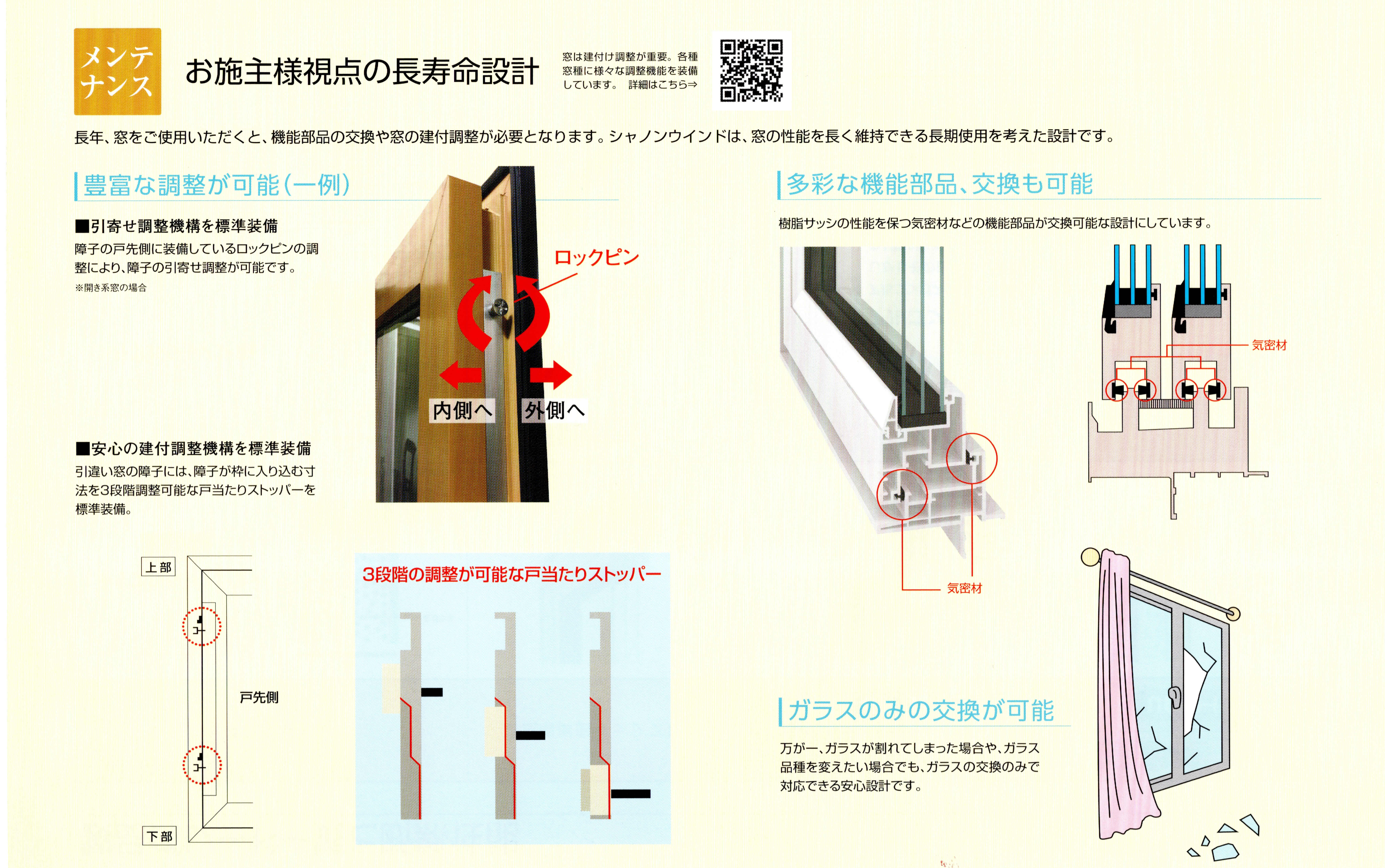 メンテナンス

お施主様視点の長寿命設計

窓は建付け調整が重要。各種窓種に様々な調整機能を装備しています。 詳細はこちら⇒

長年、窓をご使用いただくと、機能部品の交換や窓の建付調整が必要となります。シャノンウインドは、窓の性能を長く維持できる長期使用を考えた設計です。

豊富な調整が可能(一例)

■引寄せ調整機構を標準装備

障子の戸先側に装備しているロックピンの調整により、障子の引寄せ調整が可能です。

※開き系窓の場合

ロックピン

内側へ

外側へ

■安心の建付調整機構を標準装備

引違い窓の障子には、障子が枠に入り込む寸法を3段階調整可能な戸当たりストッパーを標準装備。

上部

戸先側

下部

3段階の調整が可能な戸当たりストッパー

多彩な機能部品、交換も可能

樹脂サッシの性能を保つ気密材などの機能部品が交換可能な設計にしています。

気密材

気密材

ガラスのみの交換が可能

万が一、ガラスが割れてしまった場合や、ガラス品種を変えたい場合でも、ガラスの交換のみで対応できる安心設計です。